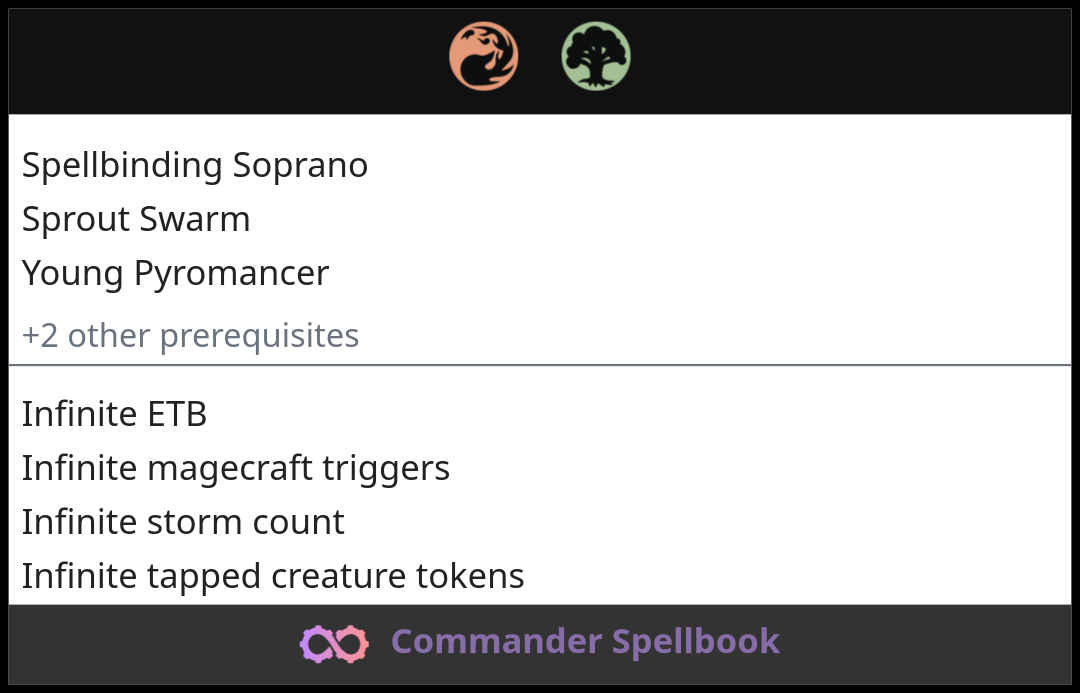 Spellbinding Soprano
Sprout Swarm
Young Pyromancer

+2 other prerequisites

Infinite ETB
Infinite magecraft triggers
Infinite storm count
Infinite tapped creature tokens

Commander Spellbook