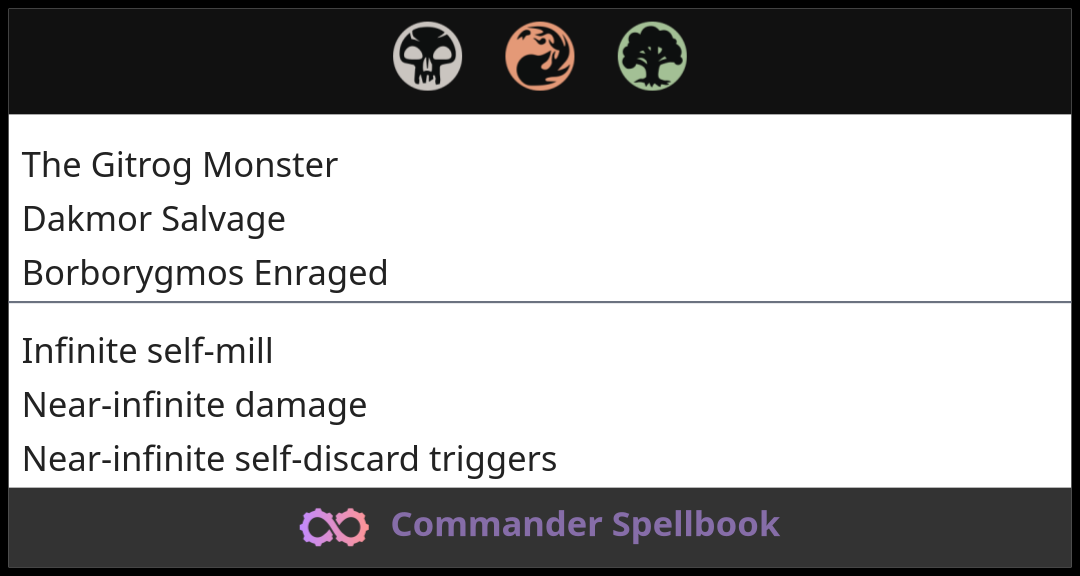 The Gitrog Monster
Dakmor Salvage
Borborygmos Enraged

Infinite self-mill
Near-infinite damage
Near-infinite self-discard triggers

Commander Spellbook