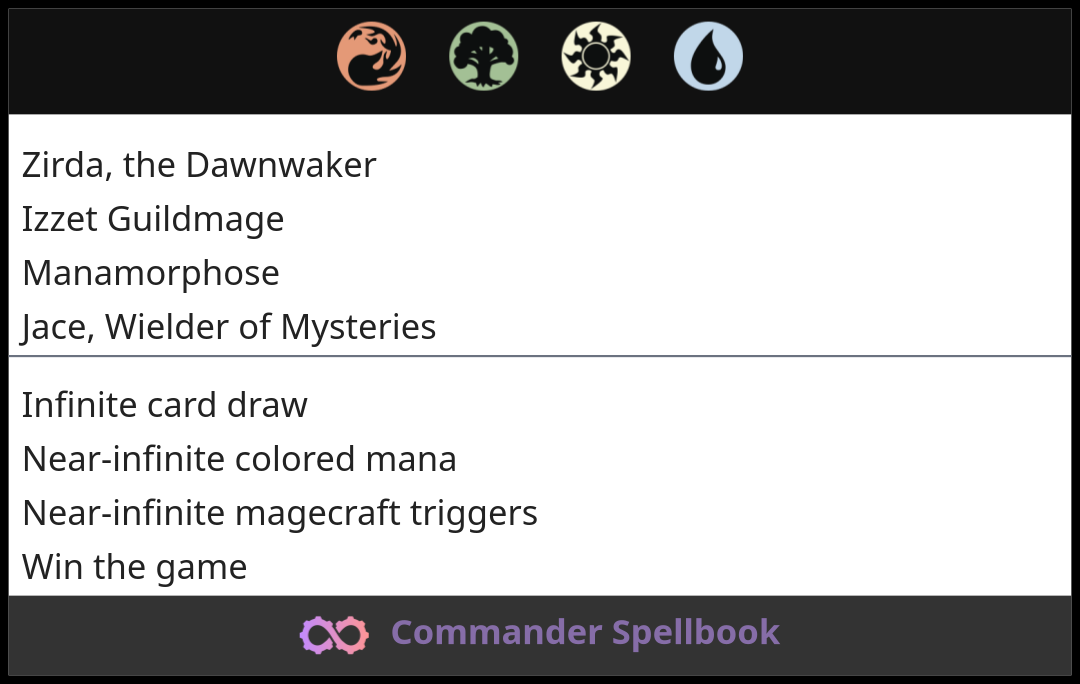 Zirda, the Dawnwaker
Izzet Guildmage
Manamorphose
Jace, Wielder of Mysteries

Infinite card draw
Near-infinite colored mana
Near-infinite magecraft triggers
Win the game

Commander Spellbook